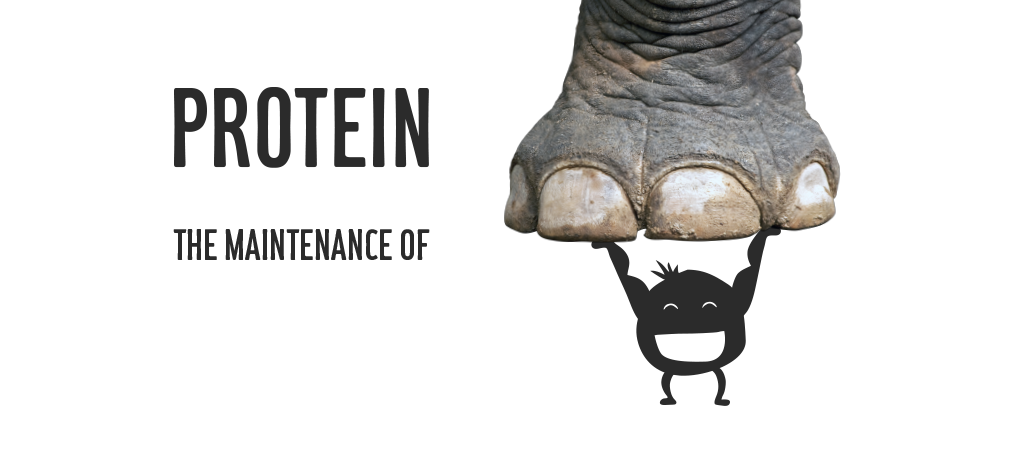 PROTEIN

THE MAINTENANCE OF