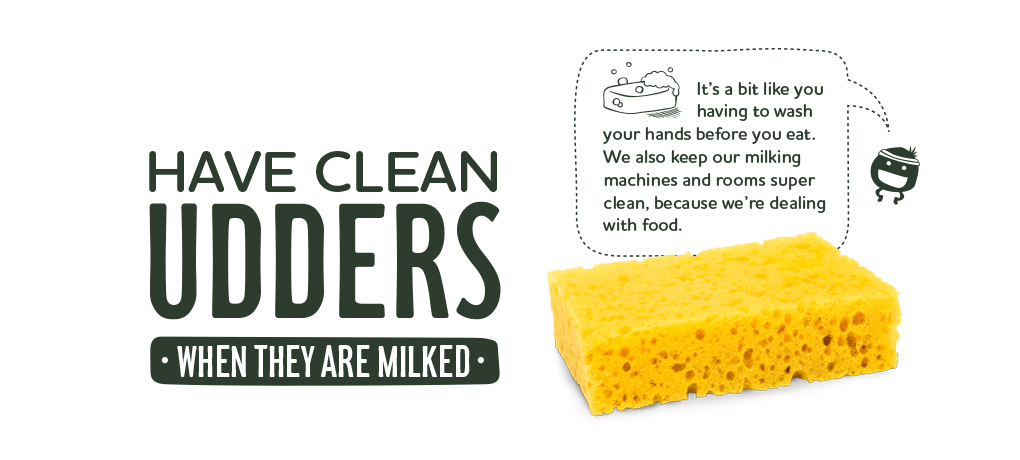 HAVE CLEAN
UDDERS
• WHEN THEY ARE MILKED •

It's a bit like you having to wash your hands before you eat. We also keep our milking machines and rooms super clean, because we're dealing with food.